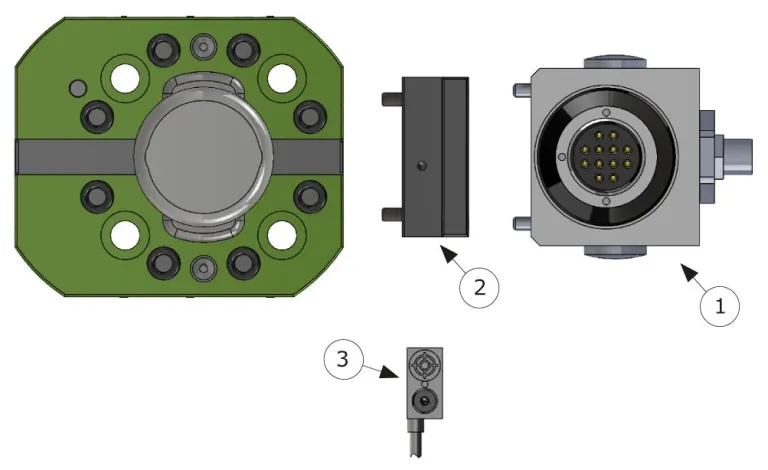 2
1
3